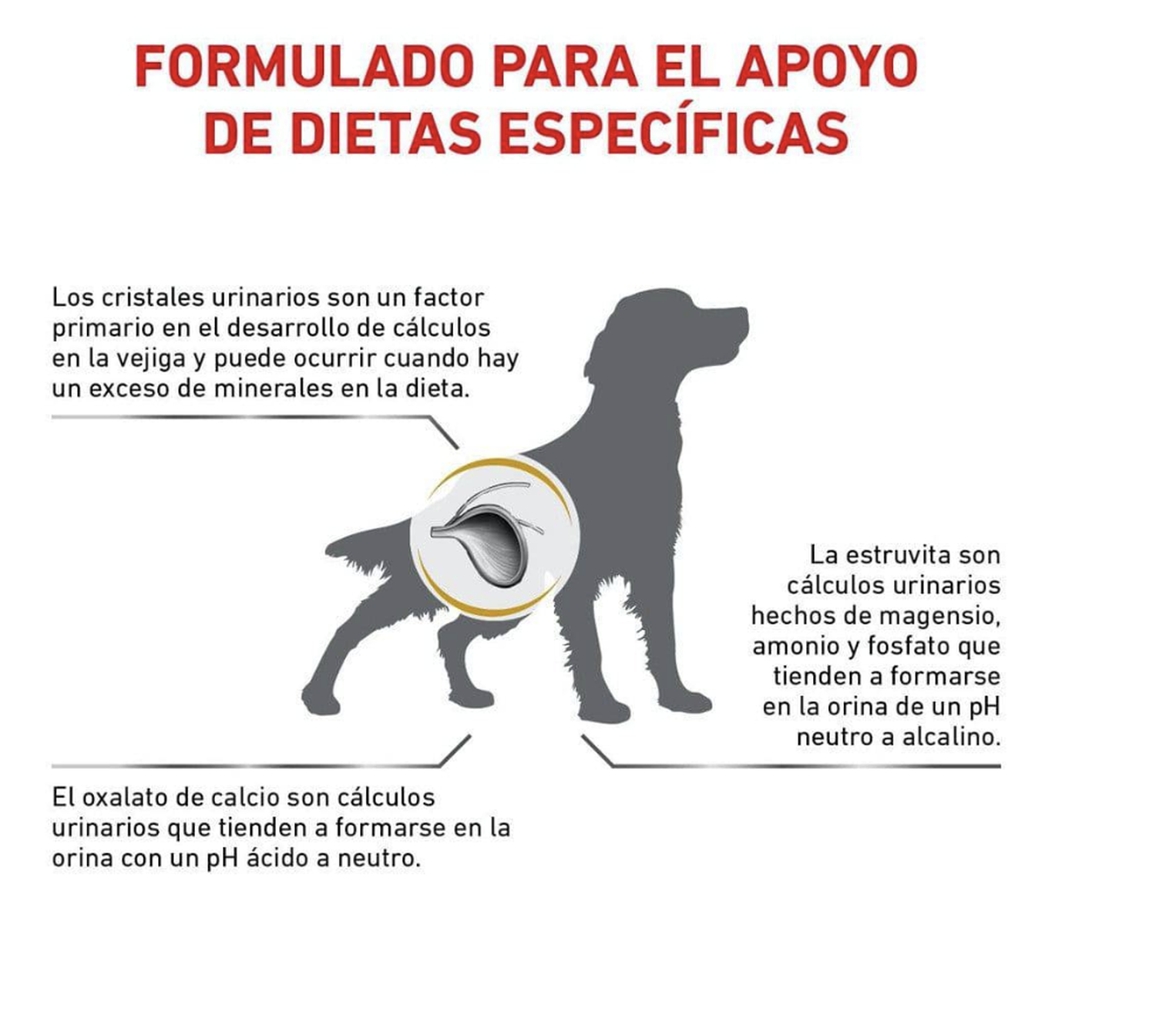 FORMULADO PARA EL APOYO DE DIETAS ESPECÍFICAS

Los cristales urinarios son un factor primario en el desarrollo de cálculos en la vejiga y puede ocurrir cuando hay un exceso de minerales en la dieta.

La estruvita son cálculos urinarios hechos de magensio, amonio y fosfato que tienden a formarse en la orina de un pH neutro a alcalino.

El oxalato de calcio son cálculos urinarios que tienden a formarse en la orina con un pH ácido a neutro.