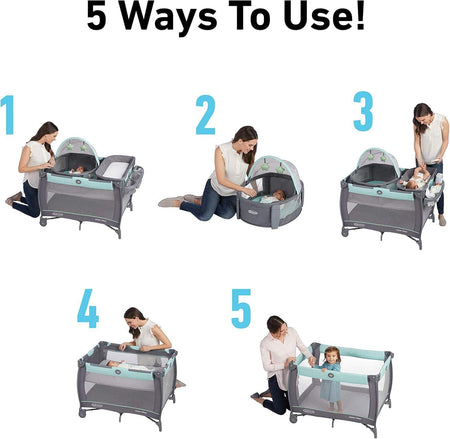 5 Ways To Use!

1

2

3

4

5